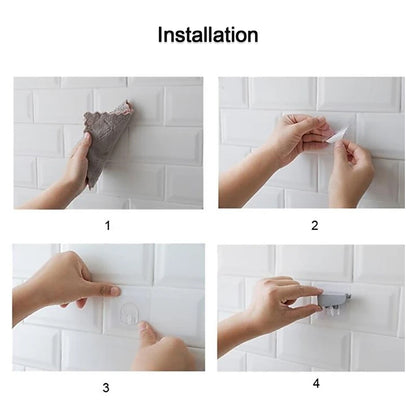 Installation

1

2

3

4